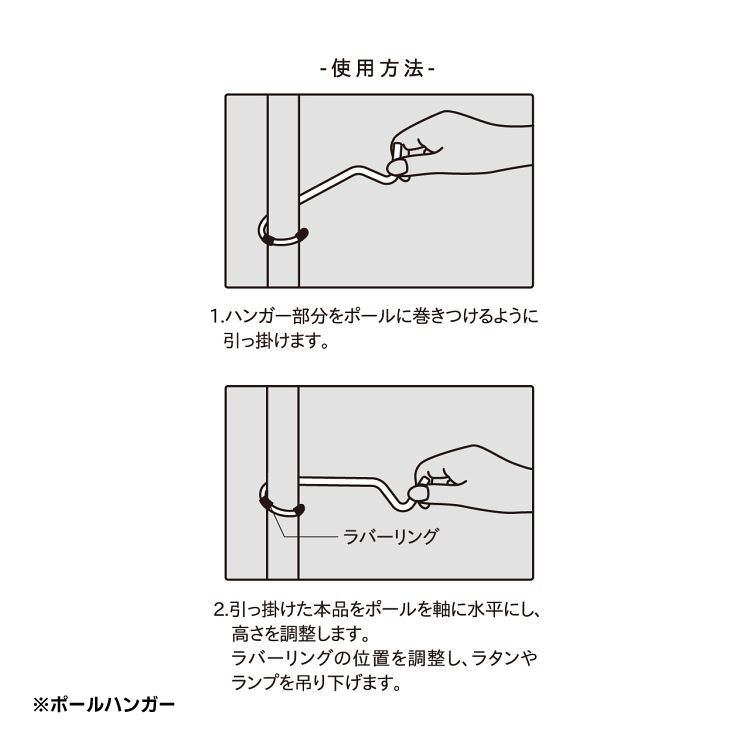 -使用方法-

1.ハンガー部分をポールに巻きつけるように引っ掛けます。

ラバーリング

2.引っ掛けた本品をポールを軸に水平にし、高さを調整します。
ラバーリングの位置を調整し、ラタンやランプを吊り下げます。

※ポールハンガー