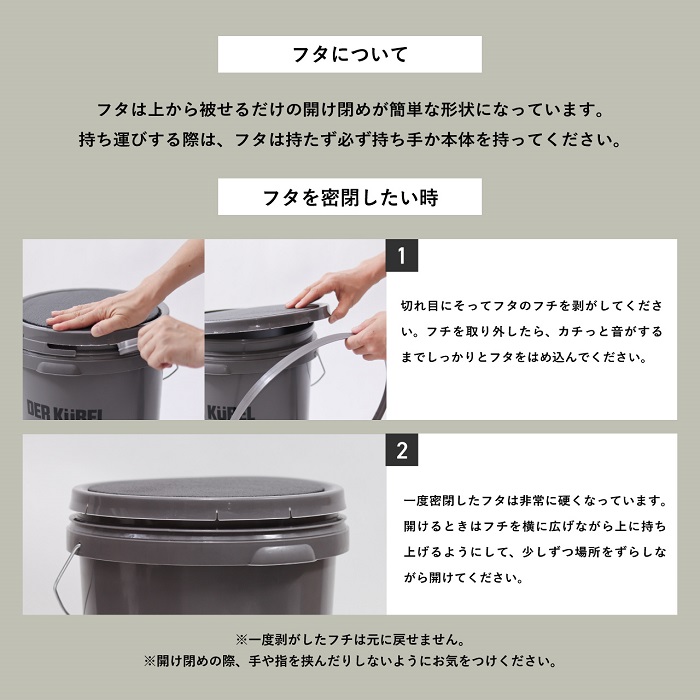 フタについて

フタは上から被せるだけの開け閉めが簡単な形状になっています。
持ち運びする際は、フタは持たず必ず持ち手か本体を持ってください。

フタを密閉したい時

DER KüBEL

KüBEL

1

切れ目にそってフタのフチを剥がしてください。フチを取り外したら、カチっと音がするまでしっかりとフタをはめ込んでください。

2

一度密閉したフタは非常に硬くなっています。開けるときはフチを横に広げながら上に持ち上げるようにして、少しずつ場所をずらしながら開けてください。

※一度剥がしたフチは元に戻せません。
※開け閉めの際、手や指を挟んだりしないようにお気をつけください。