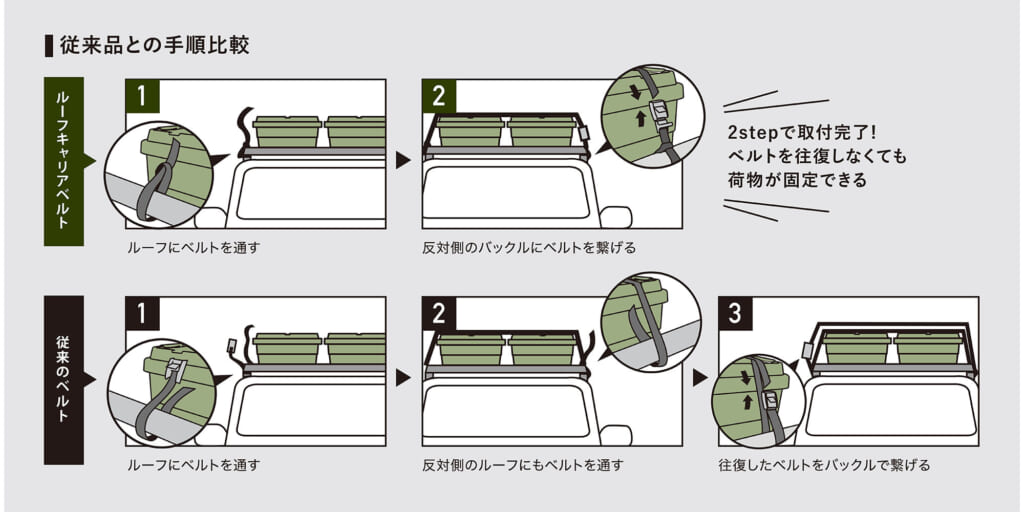 従来品との手順比較

ルーフキャリアベルト

1

ルーフにベルトを通す

2

反対側のバックルにベルトを繋げる

2stepで取付完了!
ベルトを往復しなくても
荷物が固定できる

従来のベルト

1

ルーフにベルトを通す

2

反対側のルーフにもベルトを通す

3

往復したベルトをバックルで繋げる