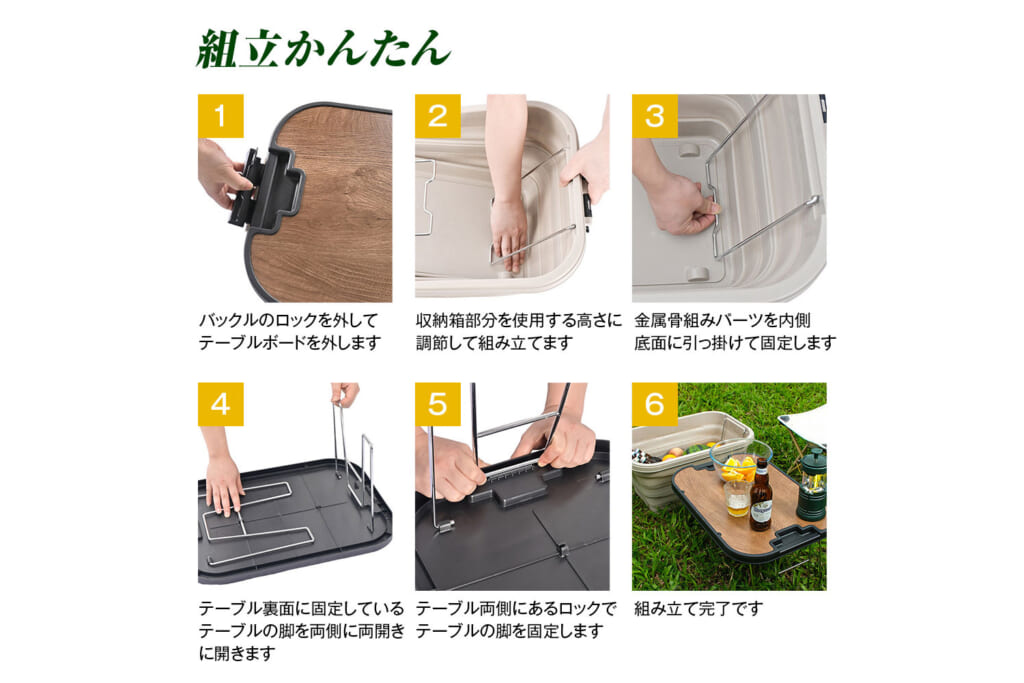 組立かんたん

1

バックルのロックを外してテーブルボードを外します

2

収納箱部分を使用する高さに調節して組み立てます

3

金属骨組みパーツを内側底面に引っ掛けて固定します

4

テーブル裏面に固定しているテーブルの脚を両側に両開きに開きます

5

テーブル両側にあるロックでテーブルの脚を固定します

6

組み立て完了です