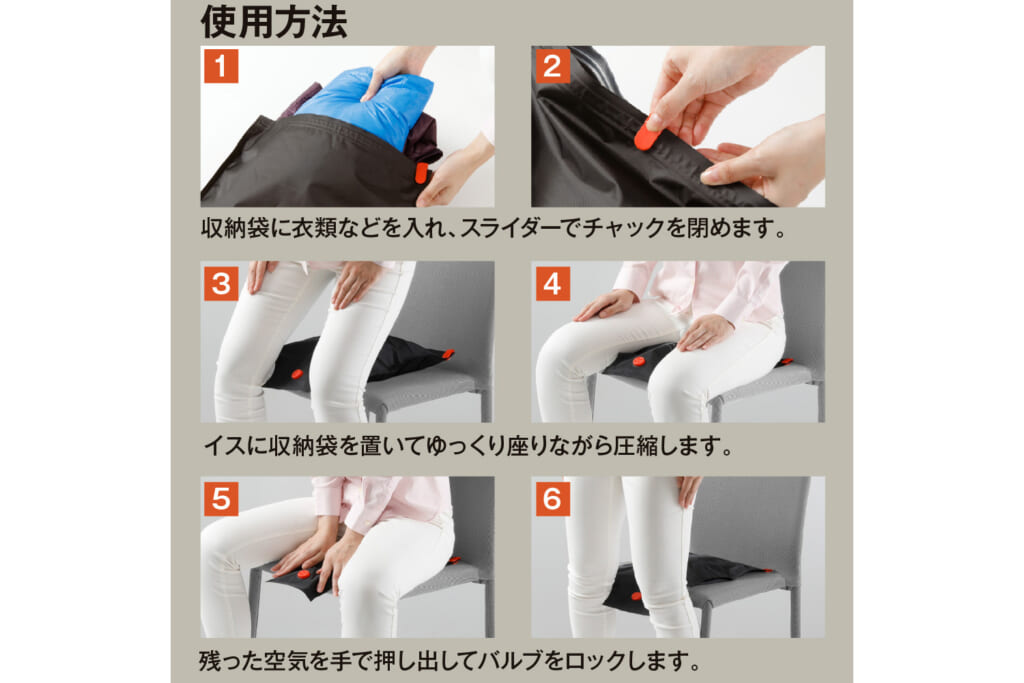 使用方法

1

2

収納袋に衣類などを入れ、スライダーでチャックを閉めます。

3

4

イスに収納袋を置いてゆっくり座りながら圧縮します。

5

6

残った空気を手で押し出してバルブをロックします。