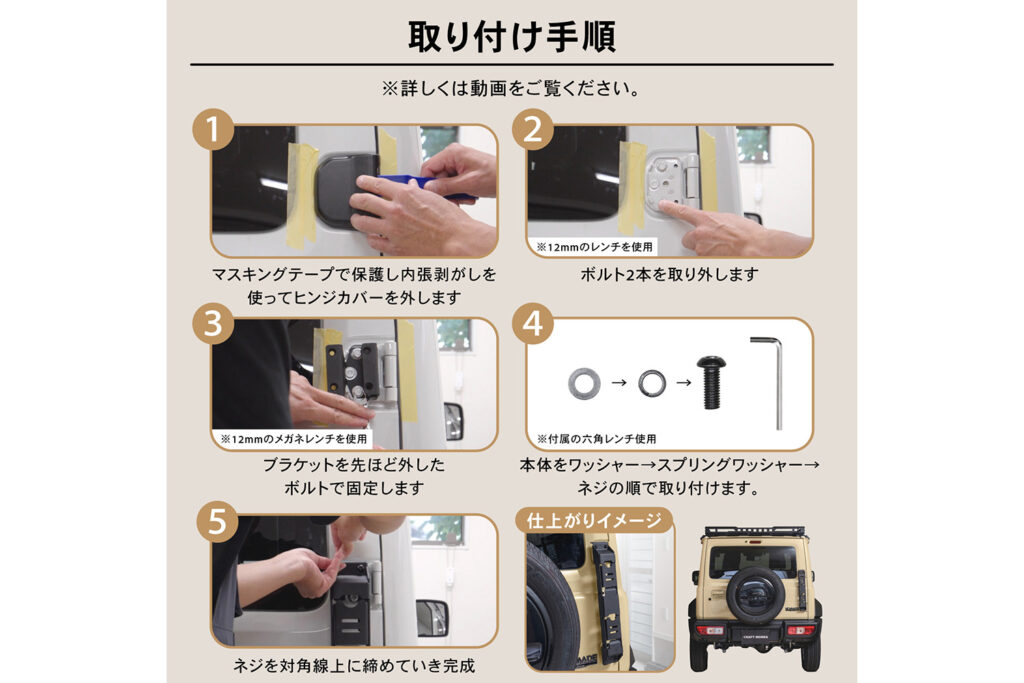 取り付け手順

※詳しくは動画をご覧ください。

1

マスキングテープで保護し内張剥がしを使ってヒンジカバーを外します

2

※12mmのレンチを使用

ボルト2本を取り外します

3

※12mmのメガネレンチを使用

ブラケットを先ほど外したボルトで固定します

4

→ →

※付属の六角レンチ使用

本体をワッシャー→スプリングワッシャー→ネジの順で取り付けます。

5

ネジを対角線上に締めていき完成

仕上がりイメージ

CRAFT WORKS