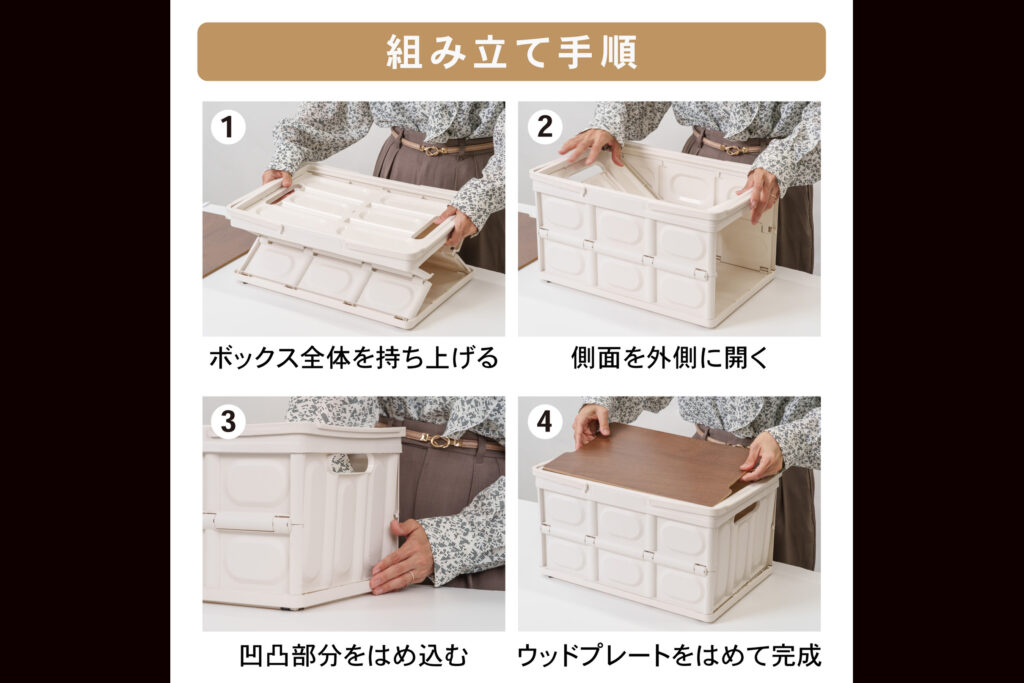 組み立て手順

1

ボックス全体を持ち上げる

2

側面を外側に開く

3

凹凸部分をはめ込む

4

ウッドプレートをはめて完成