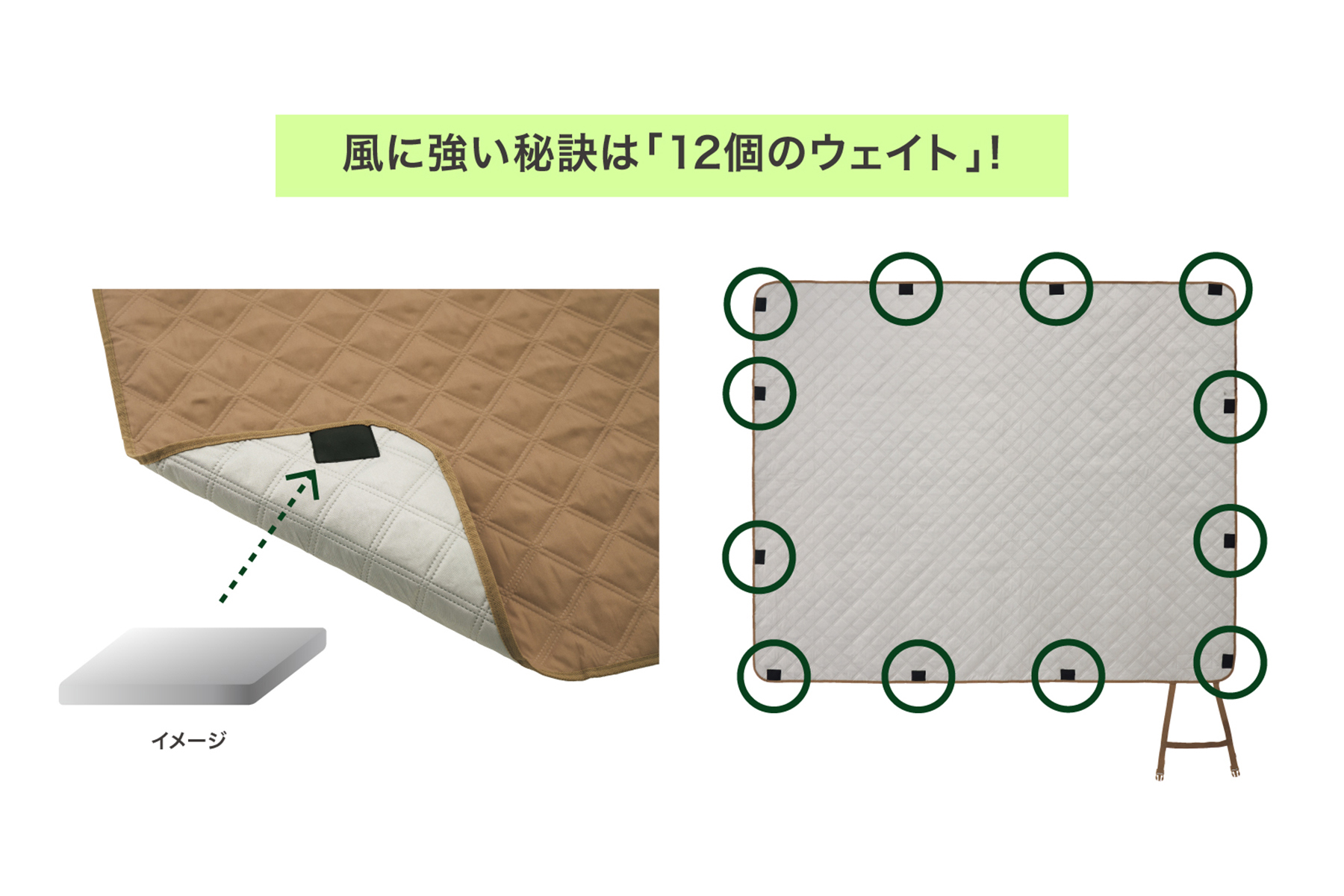 風に強い秘訣は「12個のウェイト」!

イメージ